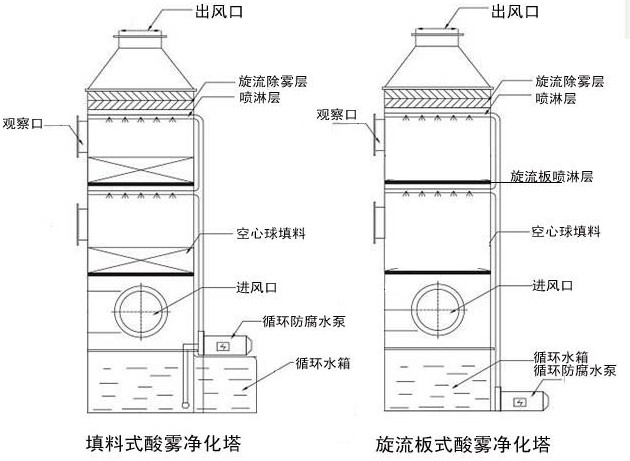 出风口
旋流除雾层
喷淋层
观察口
空心球填料
进风口
循环防腐水泵
循环水箱
填料式酸雾净化塔

出风口
旋流除雾层
喷淋层
观察口
旋流板喷淋层
空心球填料
进风口
循环水箱
循环防腐水泵
旋流板式酸雾净化塔