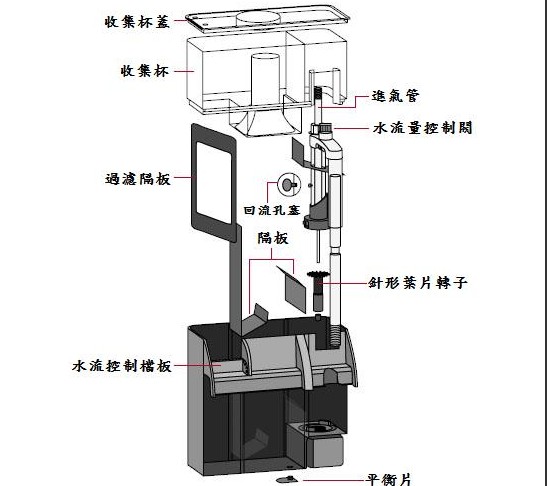 收集杯蓋

收集杯

進氣管

水流量控制閥

過濾隔板

回流孔塞

隔板

針形葉片轉子

水流控制檔板

平衡片